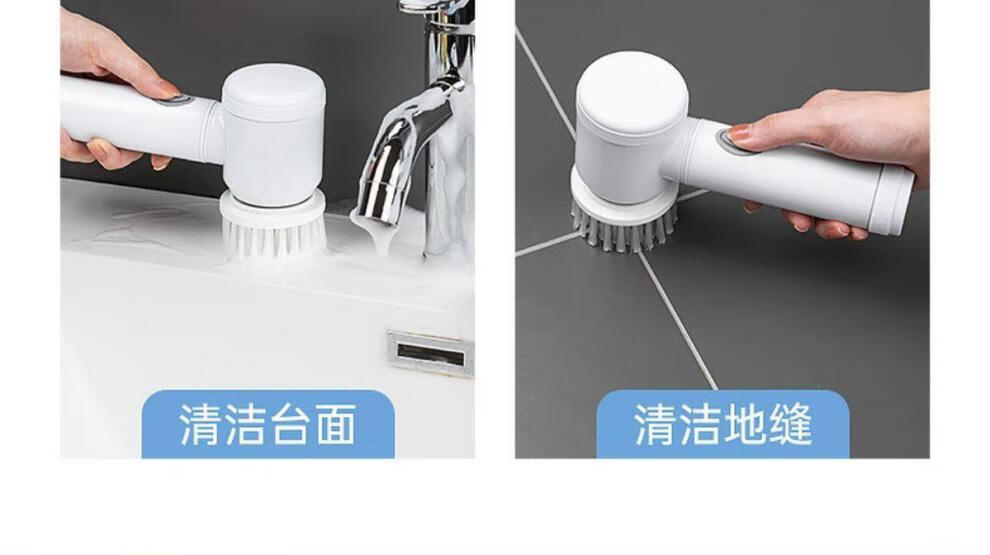 清洁台面

清洁地缝